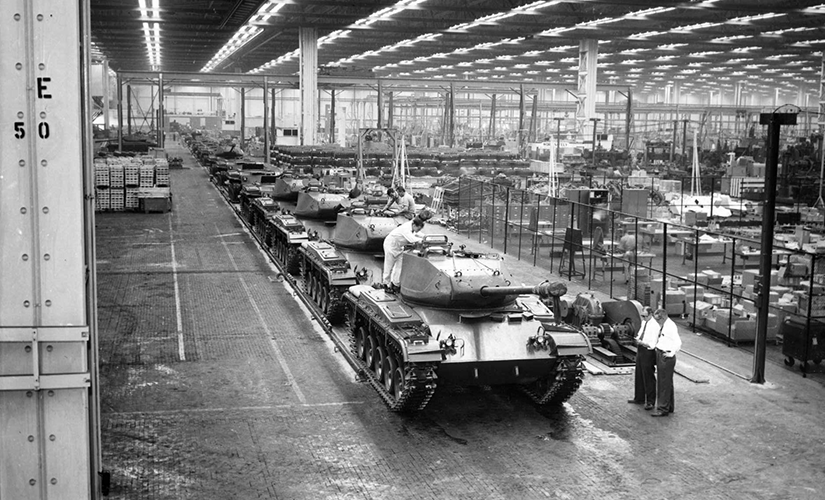 E
50